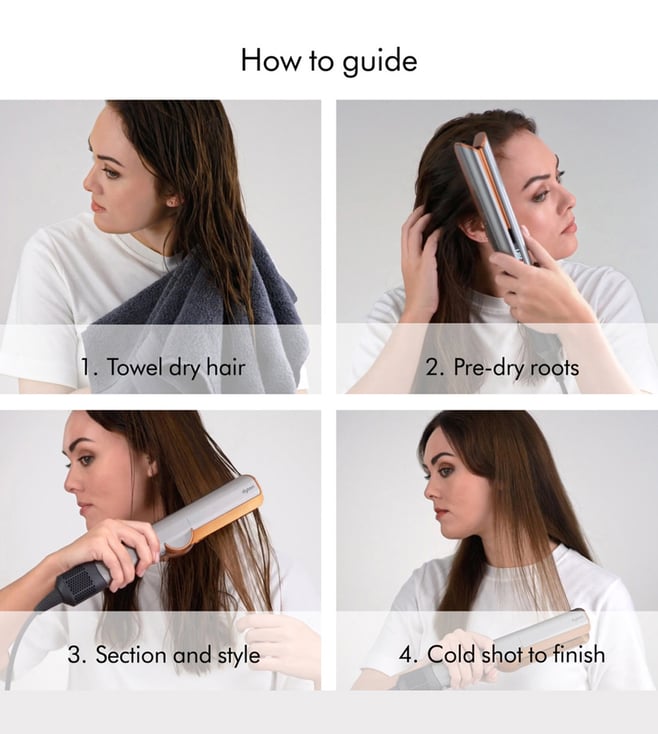 How to guide

1. Towel dry hair

2. Pre-dry roots

3. Section and style

4. Cold shot to finish