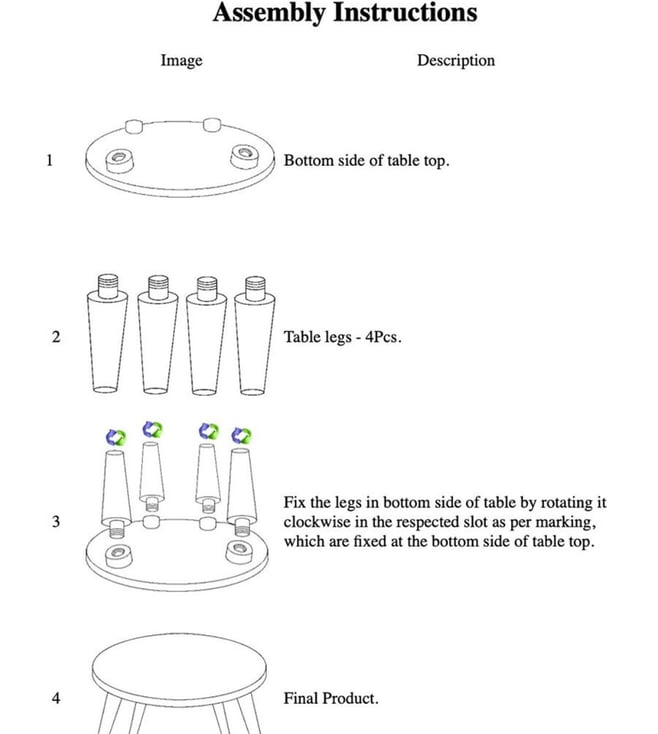 Assembly Instructions

| | Image | Description |
|---|---|---|
| 1 | | Bottom side of table top. |
| 2 | | Table legs - 4Pcs. |
| 3 | | Fix the legs in bottom side of table by rotating it clockwise in the respected slot as per marking, which are fixed at the bottom side of table top. |
| 4 | | Final Product. |