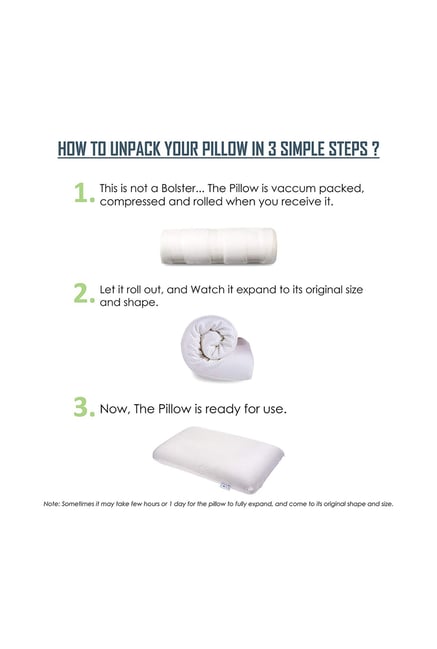 HOW TO UNPACK YOUR PILLOW IN 3 SIMPLE STEPS ?

1. This is not a Bolster... The Pillow is vaccum packed, compressed and rolled when you receive it.

2. Let it roll out, and Watch it expand to its original size and shape.

3. Now, The Pillow is ready for use.

Note: Sometimes it may take few hours or 1 day for the pillow to fully expand, and come to its original shape and size.