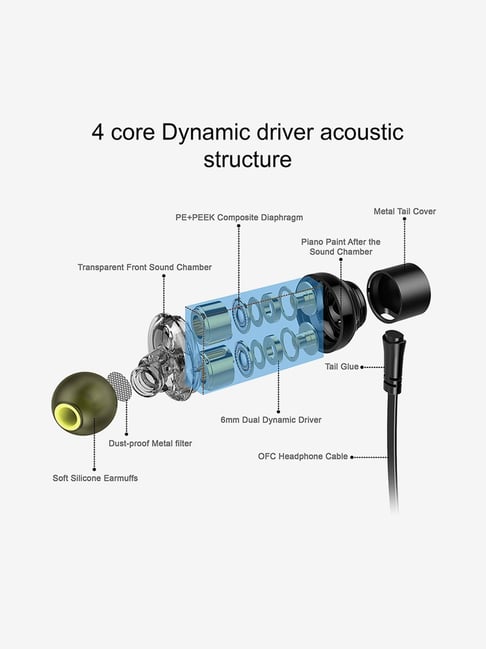 4 core Dynamic driver acoustic structure

PE+PEEK Composite Diaphragm

Metal Tail Cover

Piano Paint After the Sound Chamber

Transparent Front Sound Chamber

Tail Glue

6mm Dual Dynamic Driver

Dust-proof Metal filter

OFC Headphone Cable

Soft Silicone Earmuffs