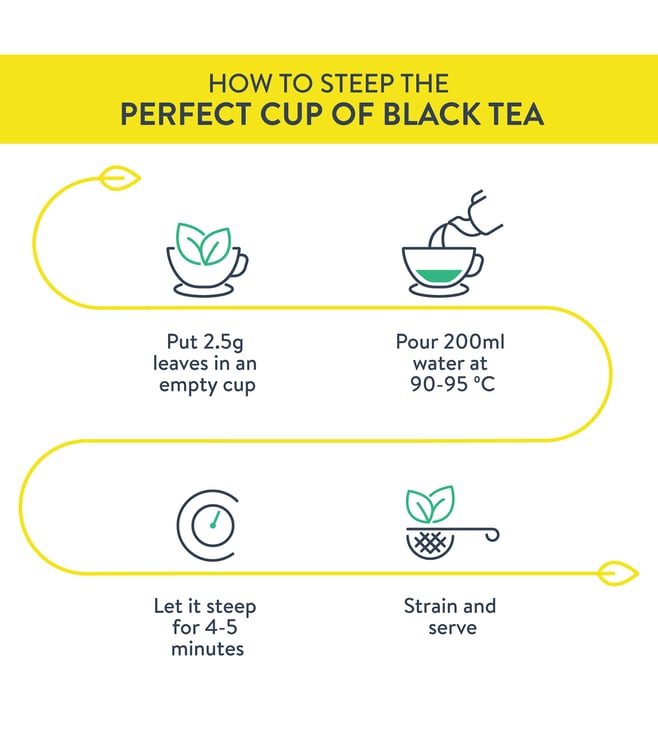 HOW TO STEEP THE
PERFECT CUP OF BLACK TEA

Put 2.5g leaves in an empty cup

Pour 200ml water at 90-95 °C

Let it steep for 4-5 minutes

Strain and serve