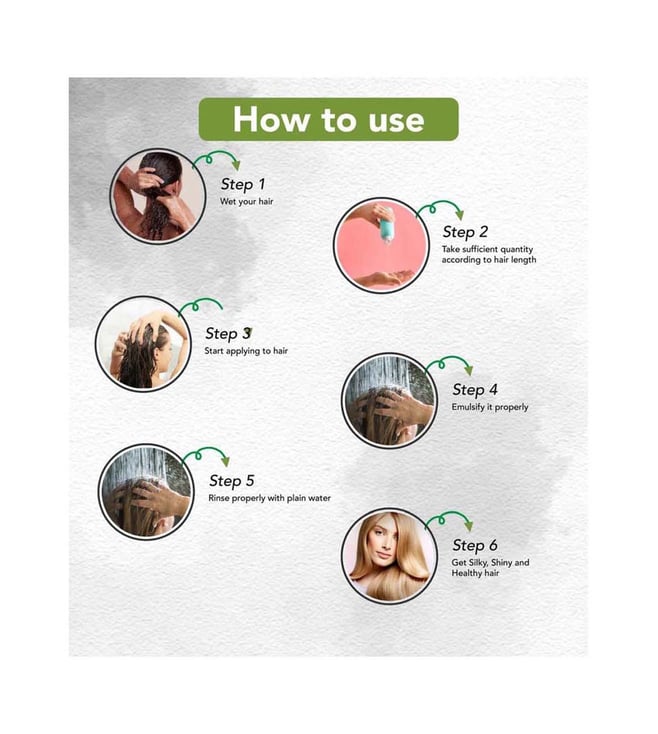 How to use

Step 1
Wet your hair

Step 2
Take sufficient quantity according to hair length

Step 3
Start applying to hair

Step 4
Emulsify it properly

Step 5
Rinse properly with plain water

Step 6
Get Silky, Shiny and Healthy hair