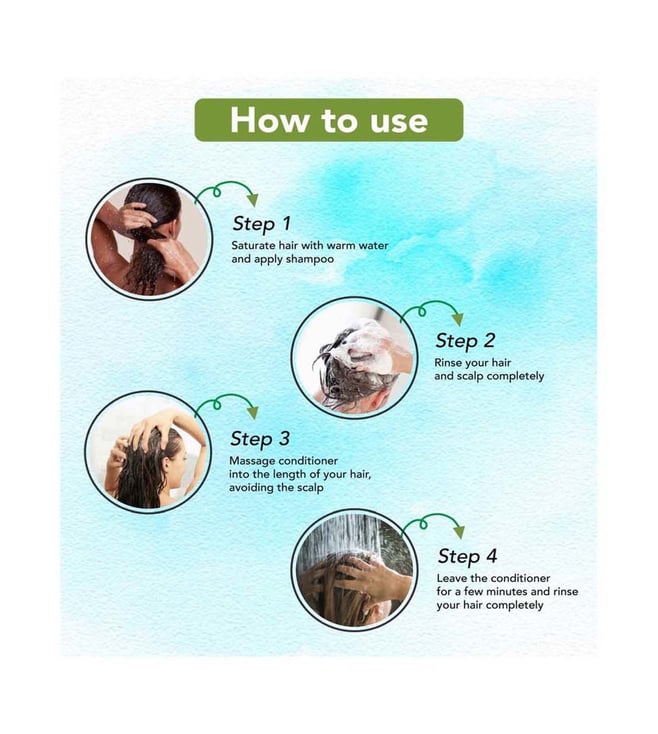 How to use

Step 1
Saturate hair with warm water and apply shampoo

Step 2
Rinse your hair and scalp completely

Step 3
Massage conditioner into the length of your hair, avoiding the scalp

Step 4
Leave the conditioner for a few minutes and rinse your hair completely