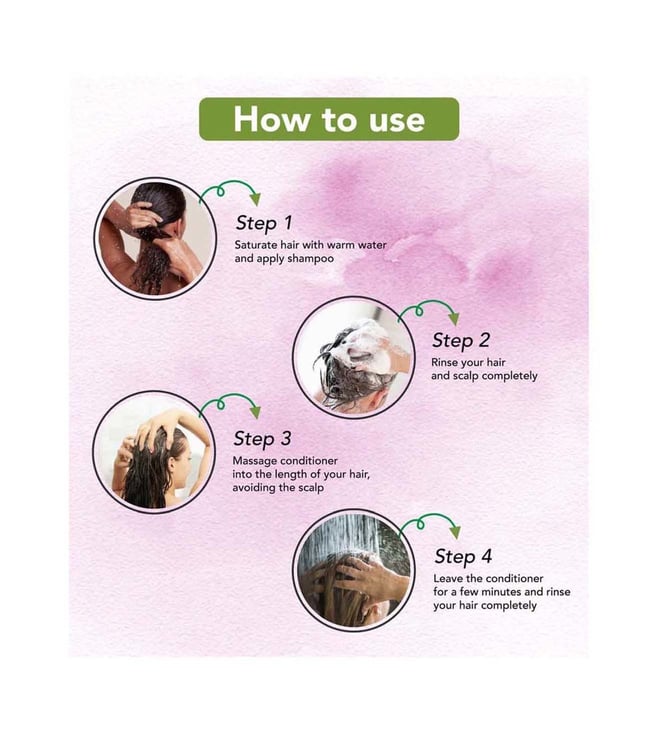 How to use

Step 1
Saturate hair with warm water and apply shampoo

Step 2
Rinse your hair and scalp completely

Step 3
Massage conditioner into the length of your hair, avoiding the scalp

Step 4
Leave the conditioner for a few minutes and rinse your hair completely