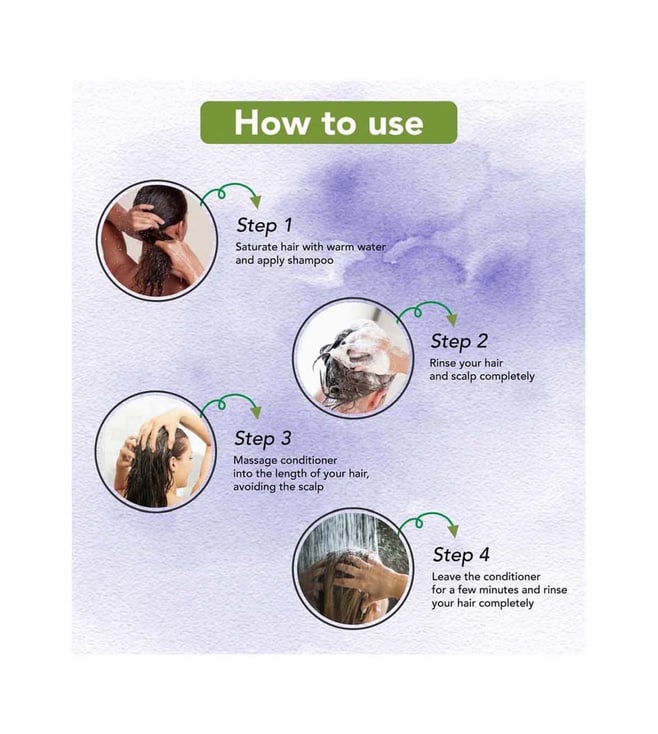 How to use

Step 1
Saturate hair with warm water and apply shampoo

Step 2
Rinse your hair and scalp completely

Step 3
Massage conditioner into the length of your hair, avoiding the scalp

Step 4
Leave the conditioner for a few minutes and rinse your hair completely