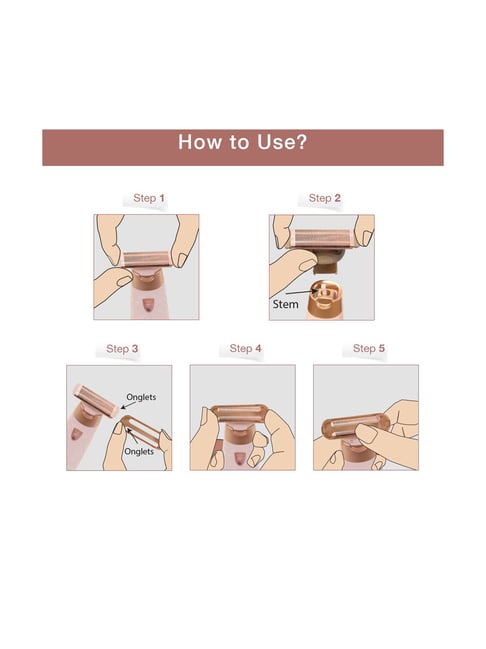 How to Use?

Step 1

Step 2

Stem

Step 3

Onglets

Onglets

Step 4

Step 5