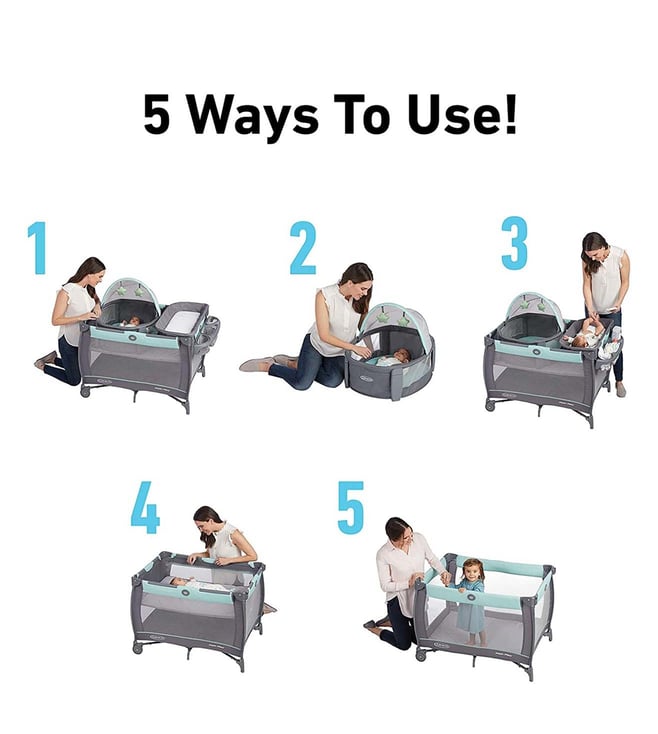 5 Ways To Use!

1

2

3

4

5